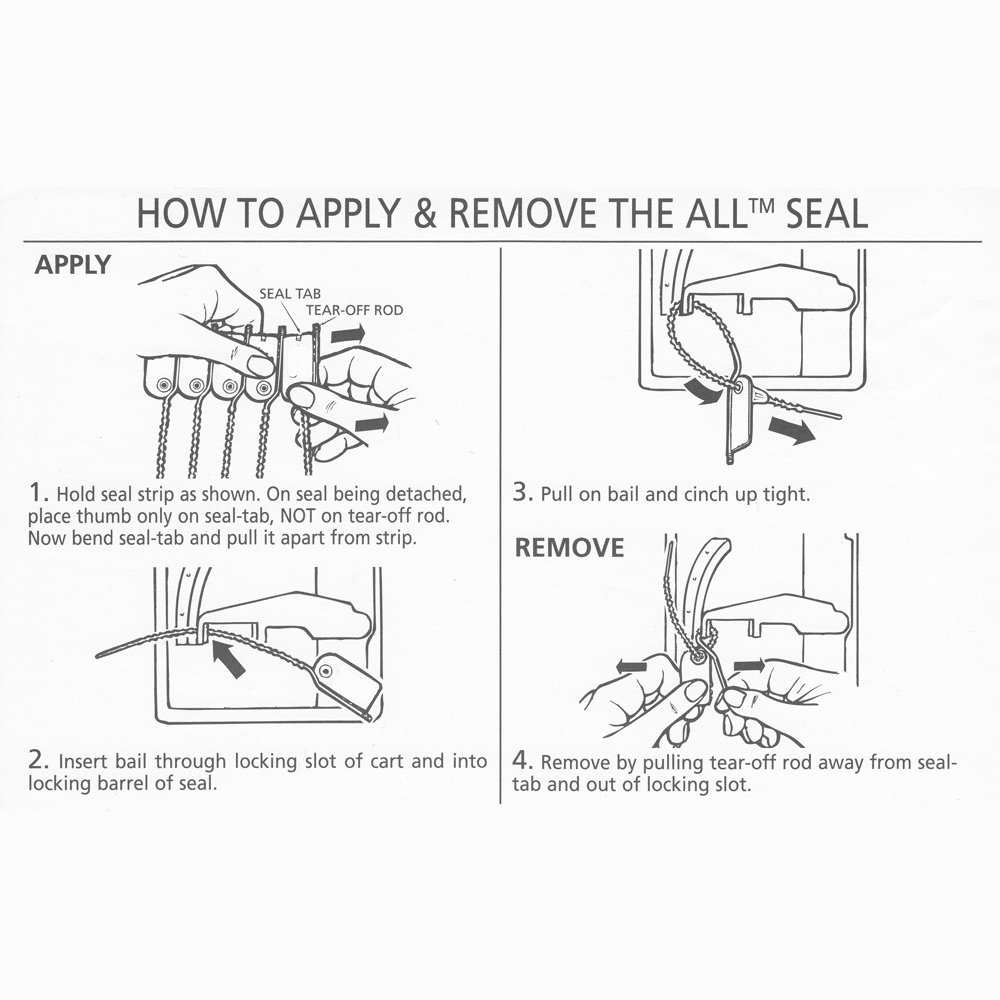 HOW TO APPLY & REMOVE THE ALL™ SEAL

APPLY

SEAL TAB

TEAR-OFF ROD

1. Hold seal strip as shown. On seal being detached, place thumb only on seal-tab, NOT on tear-off rod. Now bend seal-tab and pull it apart from strip.

2. Insert bail through locking slot of cart and into locking barrel of seal.

3. Pull on bail and cinch up tight.

REMOVE

4. Remove by pulling tear-off rod away from seal-tab and out of locking slot.